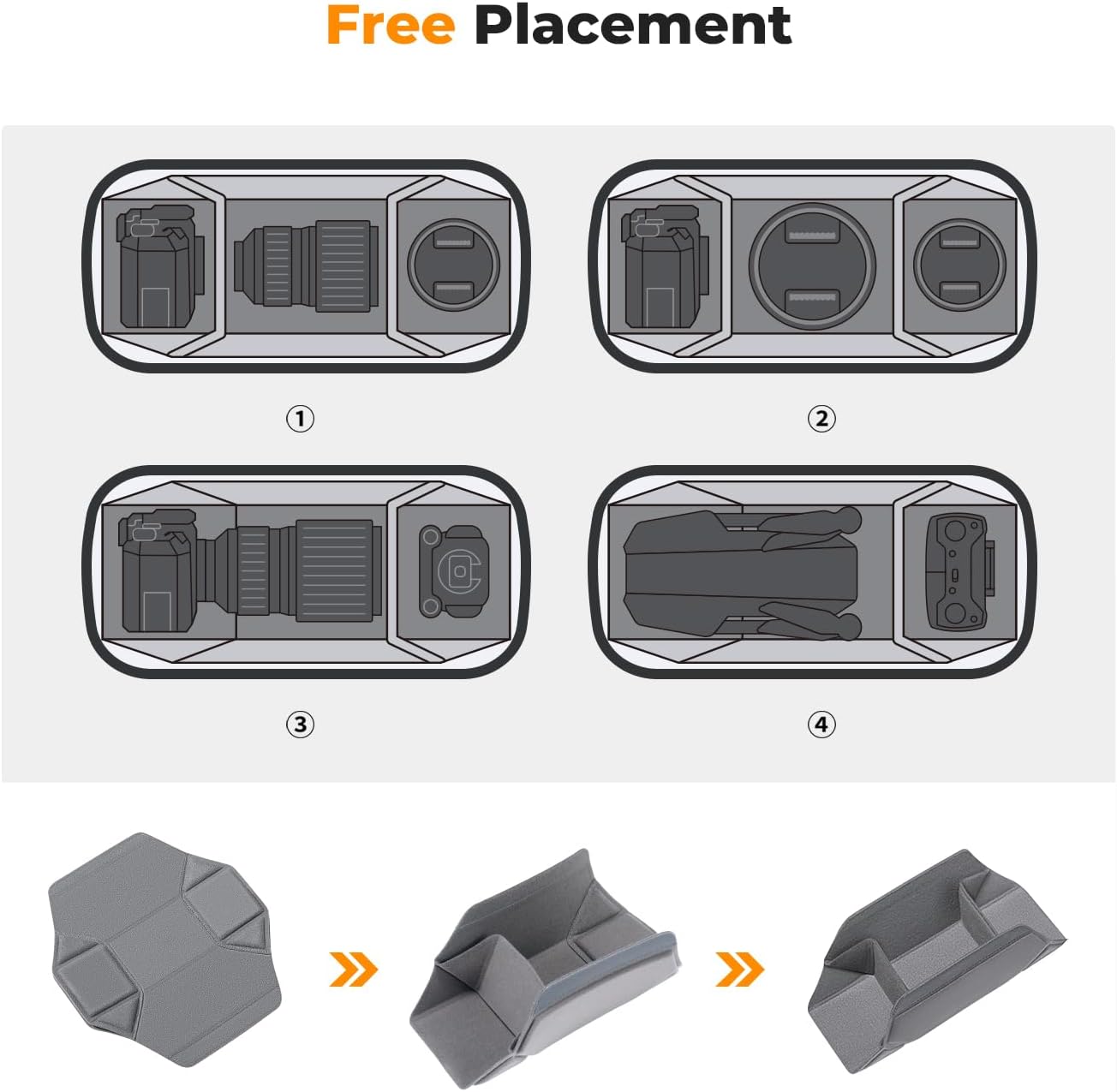 Free Placement

①

②

③

④